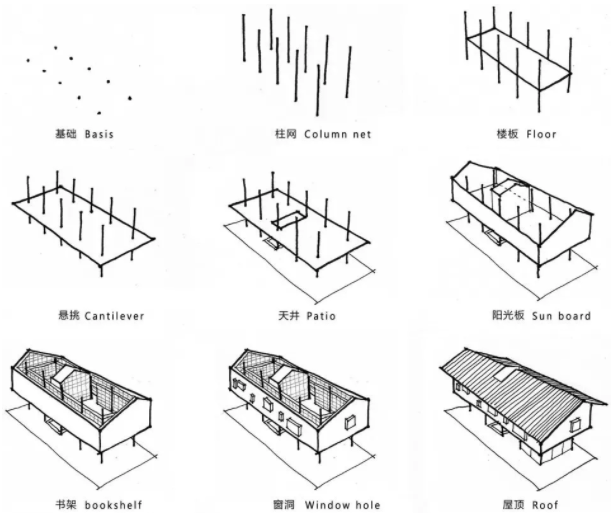 基础 Basis

柱网 Column net

楼板 Floor

悬挑 Cantilever

天井 Patio

阳光板 Sun board

书架 bookshelf

窗洞 Window hole

屋顶 Roof